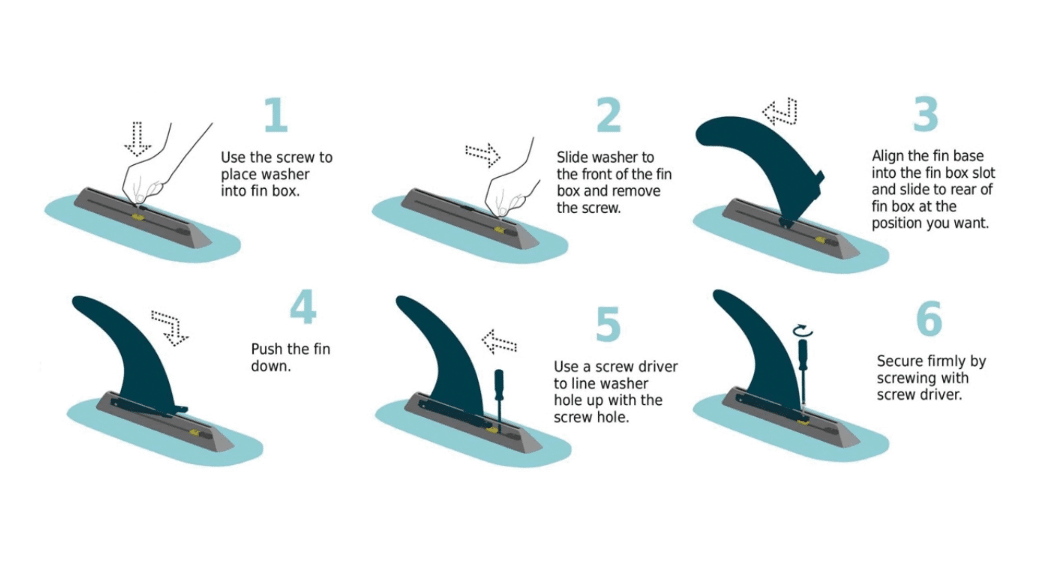 1

Use the screw to place washer into fin box.

2

Slide washer to the front of the fin box and remove the screw.

3

Align the fin base into the fin box slot and slide to rear of fin box at the position you want.

4

Push the fin down.

5

Use a screw driver to line washer hole up with the screw hole.

6

Secure firmly by screwing with screw driver.