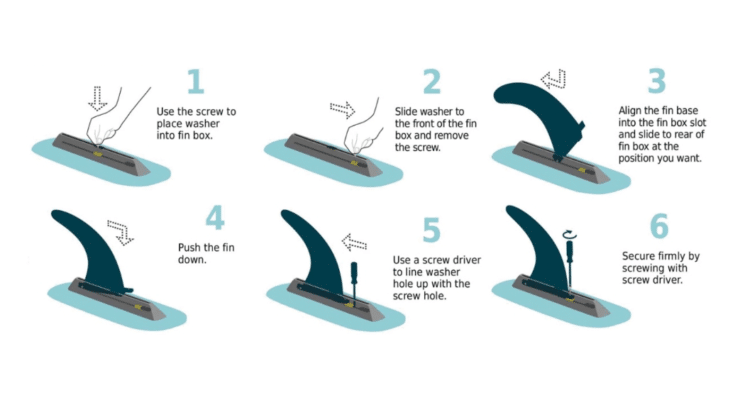 1

Use the screw to place washer into fin box.

2

Slide washer to the front of the fin box and remove the screw.

3

Align the fin base into the fin box slot and slide to rear of fin box at the position you want.

4

Push the fin down.

5

Use a screw driver to line washer hole up with the screw hole.

6

Secure firmly by screwing with screw driver.